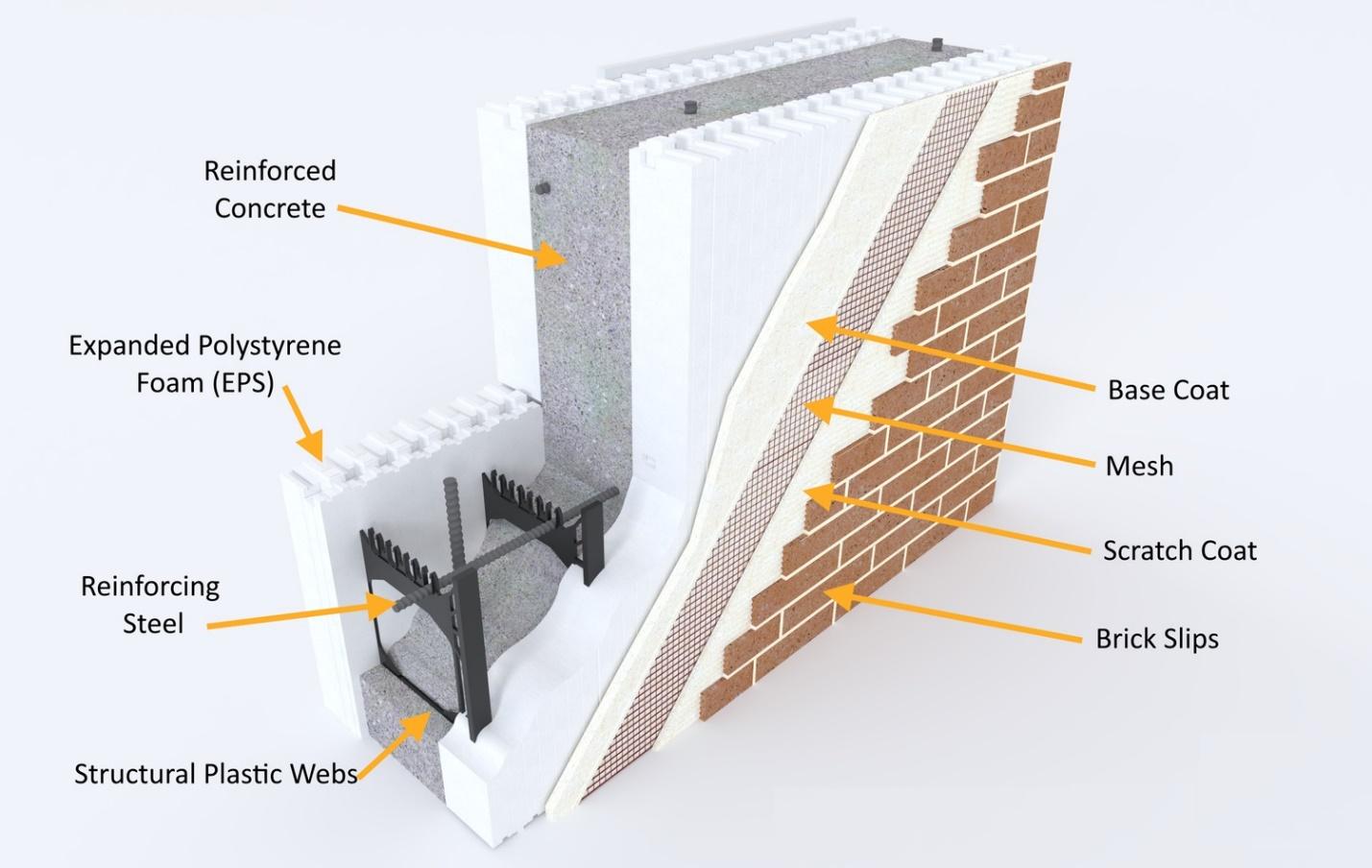 Reinforced Concrete

Expanded Polystyrene Foam (EPS)

Reinforcing Steel

Structural Plastic Webs

Base Coat

Mesh

Scratch Coat

Brick Slips